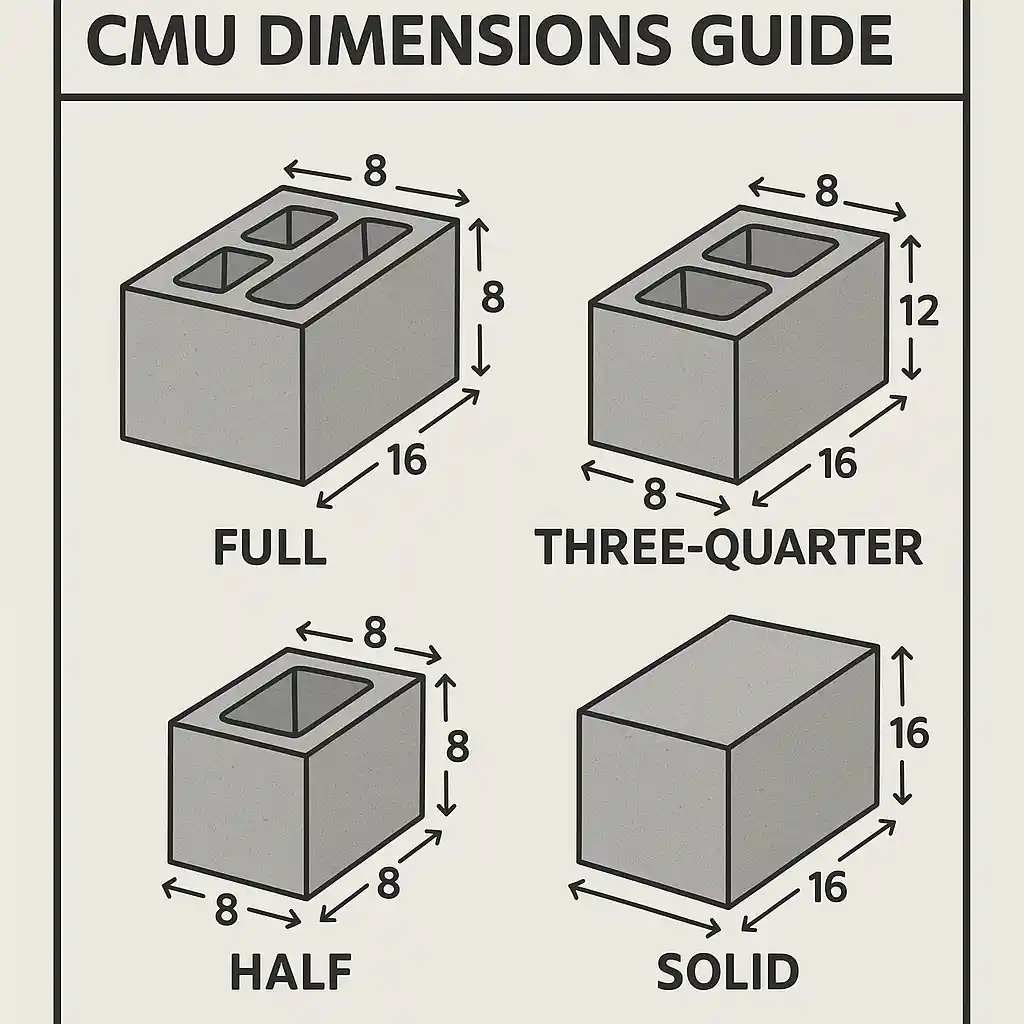 CMU DIMENSIONS GUIDE

8
8
16
FULL

8
12
8
16
THREE-QUARTER

8
8
8
8
HALF

16
16
SOLID