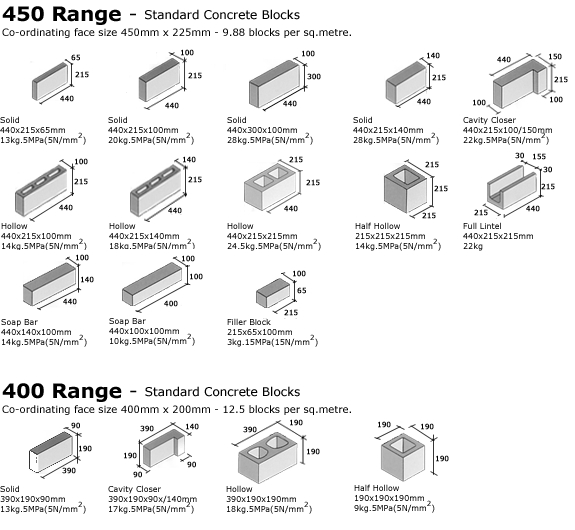 450 Range - Standard Concrete Blocks
Co-ordinating face size 450mm x 225mm - 9.88 blocks per sq.metre.

65
215
440
Solid
440x215x65mm
13kg.5MPa(5N/mm$^2$)

100
215
440
Solid
440x215x100mm
20kg.5MPa(5N/mm$^2$)

100
300
440
Solid
440x300x100mm
28kg.5MPa(5N/mm$^2$)

140
215
440
Solid
440x215x140mm
28kg.5MPa(5N/mm$^2$)

440
150
215
100
100
Cavity Closer
440x215x100/150mm
22kg.5MPa(5N/mm$^2$)

100
215
440
Hollow
440x215x100mm
14kg.5MPa(5N/mm$^2$)

140
215
440
Hollow
440x215x140mm
18kg.5MPa(5N/mm$^2$)

215
215
440
Hollow
440x215x215mm
24.5kg.5MPa(5N/mm$^2$)

215
215
215
Half Hollow
215x215x215mm
14kg.5MPa(5N/mm$^2$)

30
155
30
215
215
440
Full Lintel
440x215x215mm
22kg

100
140
440
Soap Bar
440x140x100mm
14kg.5MPa(5N/mm$^2$)

100
100
400
Soap Bar
440x100x100mm
10kg.5MPa(5N/mm$^2$)

100
65
215
Filler Block
215x65x100mm
3kg.15MPa(15N/mm$^2$)

400 Range - Standard Concrete Blocks
Co-ordinating face size 400mm x 200mm - 12.5 blocks per sq.metre.

90
190
390
Solid
390x190x90mm
13kg.5MPa(5N/mm$^2$)

390
140
190
90
90
Cavity Closer
390x190x90x/140mm
17kg.5MPa(5N/mm$^2$)

390
190
190
Hollow
390x190x190mm
18kg.5MPa(5N/mm$^2$)

190
190
190
Half Hollow
190x190x190mm
9kg.5MPa(5N/mm$^2$)