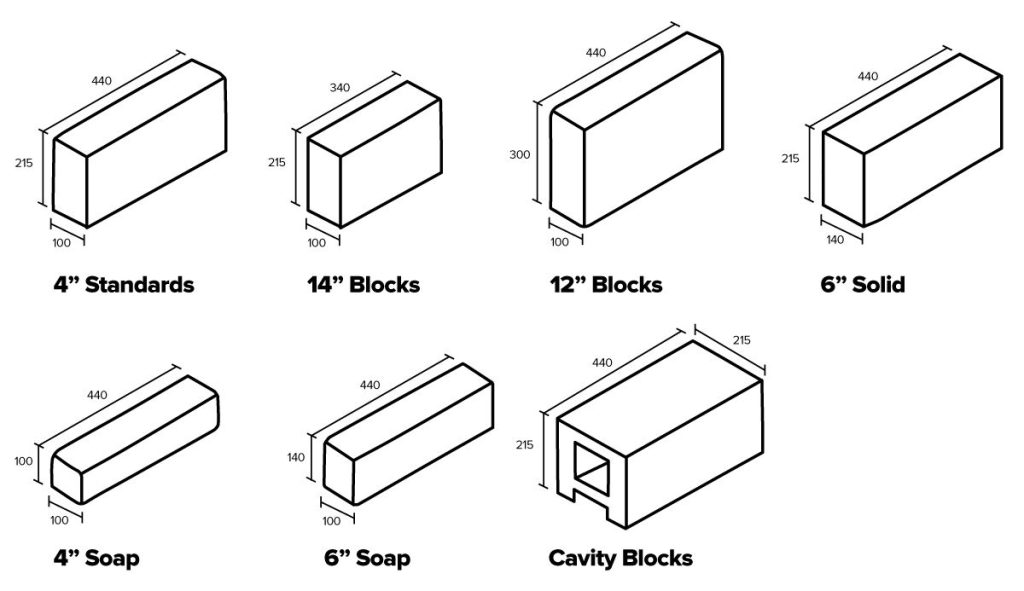 440
215
100
4” Standards

340
215
100
14” Blocks

440
300
100
12” Blocks

440
215
140
6” Solid

440
100
100
4” Soap

440
140
100
6” Soap

440
215
215
Cavity Blocks